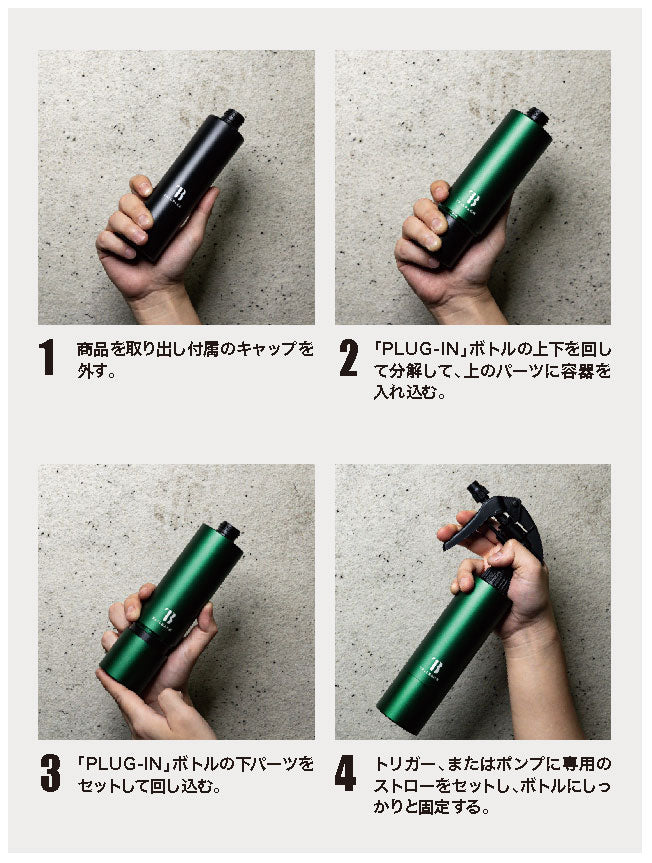 1 商品を取り出し付属のキャップを外す。

2 「PLUG-IN」ボトルの上下を回して分解して、上のパーツに容器を入れ込む。

3 「PLUG-IN」ボトルの下パーツをセットして回し込む。

4 トリガー、またはポンプに専用のストローをセットし、ボトルにしっかりと固定する。